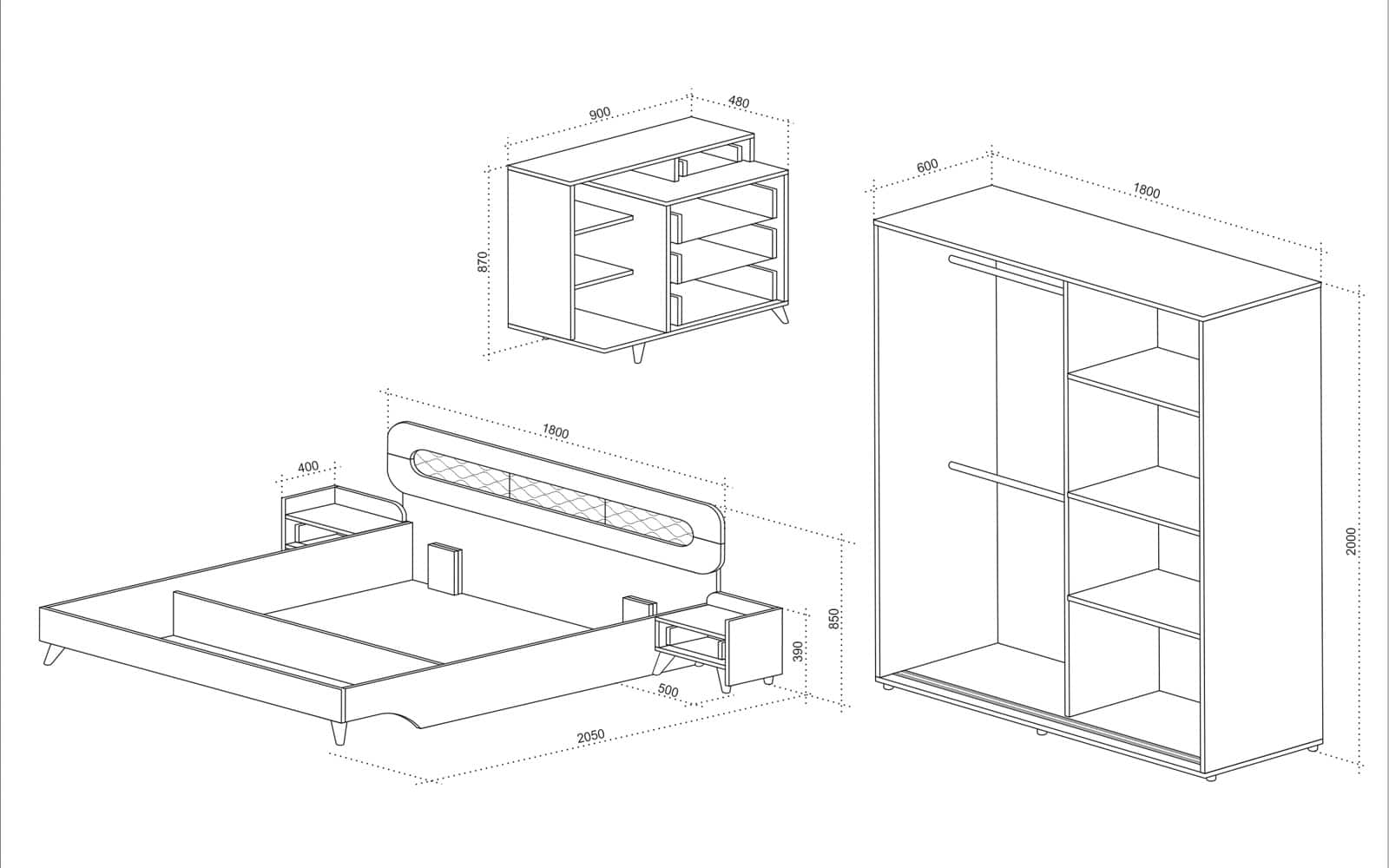 900
480
870
600
1800
2000
1800
400
850
390
500
2050